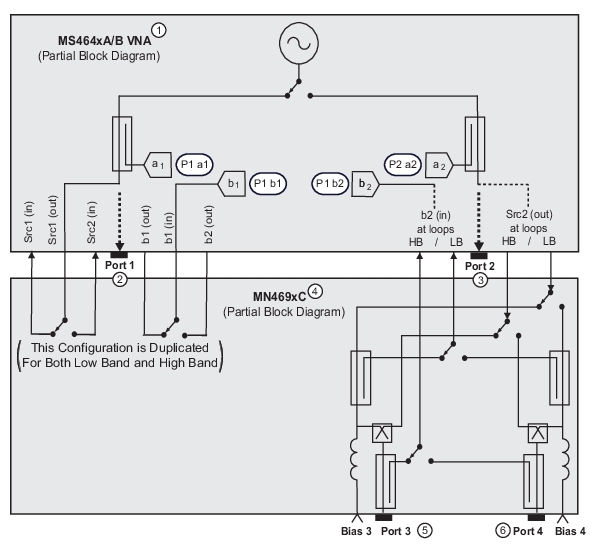 MS464xA/B VNA ①
(Partial Block Diagram)

$a_1$
P1 a1
$b_1$
P1 b1
P1 b2
$b_2$
P2 a2
$a_2$

Src1 (in)
Src1 (out)
Src2 (in)
b1 (out)
b1 (in)
b2 (out)

b2 (in) at loops HB / LB
Src2 (out) at loops HB / LB

Port 1
②
Port 2
③

MN469xC ④
(Partial Block Diagram)

This Configuration is Duplicated For Both Low Band and High Band

Bias 3
Port 3 ⑤
⑥ Port 4
Bias 4