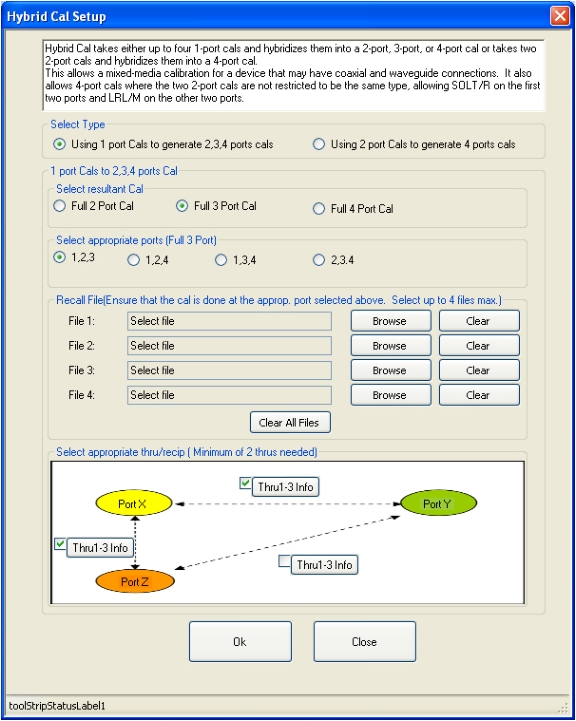 Hybrid Cal Setup

Hybrid Cal takes either up to four 1-port cals and hybridizes them into a 2-port, 3-port, or 4-port cal or takes two 2-port cals and hybridizes them into a 4-port cal.
This allows a mixed-media calibration for a device that may have coaxial and waveguide connections. It also allows 4-port cals where the two 2-port cals are not restricted to be the same type, allowing SOLT/R on the first two ports and LRL/M on the other two ports.

Select Type
Using 1 port Cals to generate 2,3,4 ports cals
Using 2 port Cals to generate 4 ports cals

1 port Cals to 2,3,4 ports Cal
Select resultant Cal
Full 2 Port Cal
Full 3 Port Cal
Full 4 Port Cal

Select appropriate ports (Full 3 Port)
1,2,3
1,2,4
1,3,4
2,3,4

Recall File(Ensure that the cal is done at the approp. port selected above. Select up to 4 files max.)
File 1: Select file Browse Clear
File 2: Select file Browse Clear
File 3: Select file Browse Clear
File 4: Select file Browse Clear
Clear All Files

Select appropriate thru/recip ( Minimum of 2 thrus needed)
Thru1-3 Info
Port X
Port Y
Thru1-3 Info
Thru1-3 Info
Port Z

Ok
Close

toolStripStatusLabel1