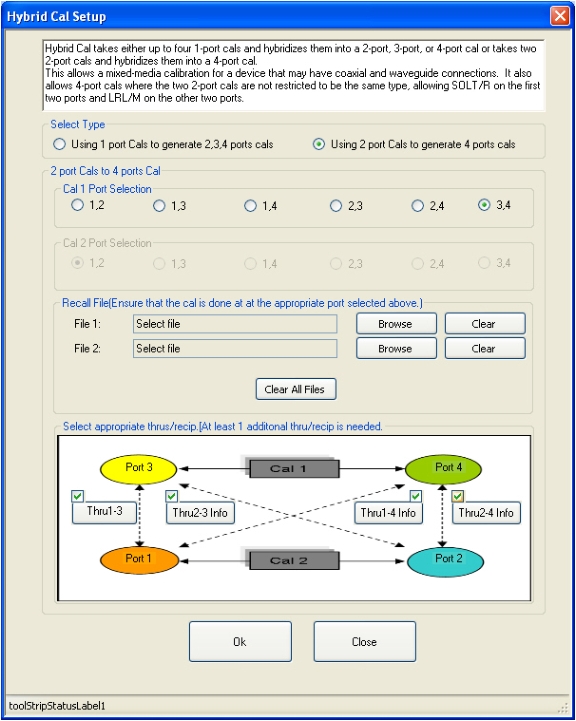 Hybrid Cal Setup

Hybrid Cal takes either up to four 1-port cals and hybridizes them into a 2-port, 3-port, or 4-port cal or takes two 2-port cals and hybridizes them into a 4-port cal.
This allows a mixed-media calibration for a device that may have coaxial and waveguide connections. It also allows 4-port cals where the two 2-port cals are not restricted to be the same type, allowing SOLT/R on the first two ports and LRL/M on the other two ports.

Select Type
Using 1 port Cals to generate 2,3,4 ports cals
Using 2 port Cals to generate 4 ports cals

2 port Cals to 4 ports Cal
Cal 1 Port Selection
1,2 1,3 1,4 2,3 2,4 3,4

Cal 2 Port Selection
1,2 1,3 1,4 2,3 2,4 3,4

Recall File(Ensure that the cal is done at at the appropriate port selected above.)
File 1: Select file Browse Clear
File 2: Select file Browse Clear
Clear All Files

Select appropriate thrus/recip.[At least 1 additonal thru/recip is needed.
Port 3
Cal 1
Port 4
Thru1-3
Thru2-3 Info
Thru1-4 Info
Thru2-4 Info
Port 1
Cal 2
Port 2

Ok
Close

toolStripStatusLabel1